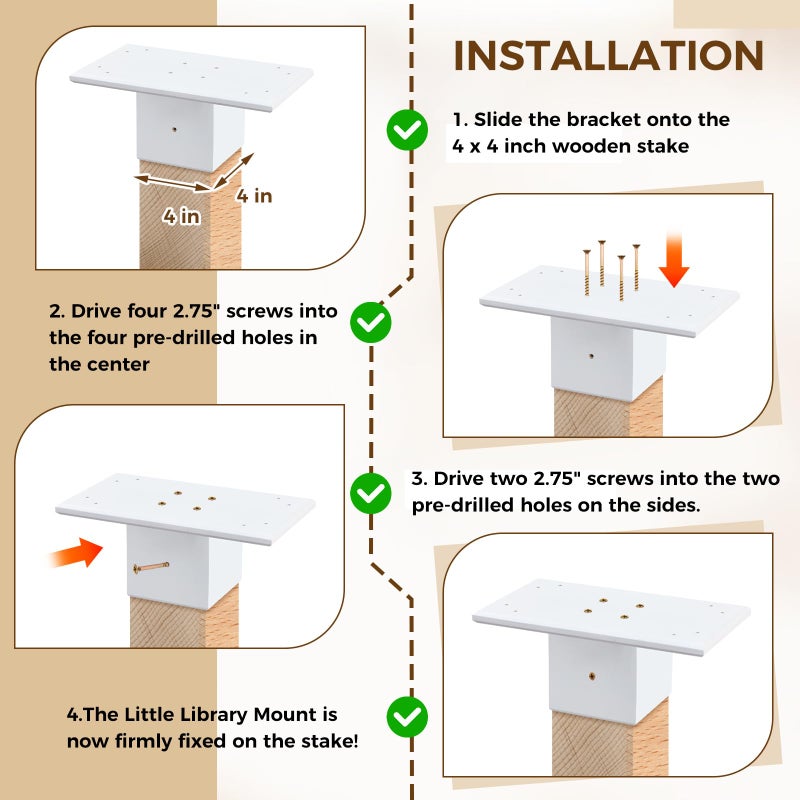 INSTALLATION

4 in

4 in

1. Slide the bracket onto the 4 x 4 inch wooden stake

2. Drive four 2.75" screws into the four pre-drilled holes in the center

3. Drive two 2.75" screws into the two pre-drilled holes on the sides.

4.The Little Library Mount is now firmly fixed on the stake!